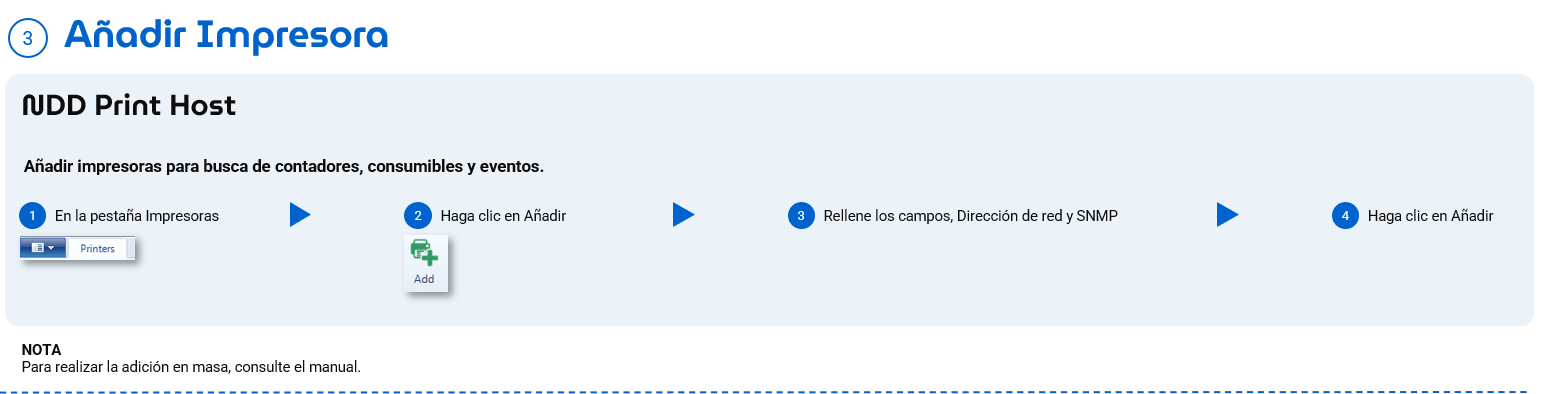 3 Añadir Impresora

NDD Print Host

Añadir impresoras para busca de contadores, consumibles y eventos.

1 En la pestaña Impresoras

Printers

2 Haga clic en Añadir

Add

3 Rellene los campos, Dirección de red y SNMP

4 Haga clic en Añadir

NOTA
Para realizar la adición en masa, consulte el manual.